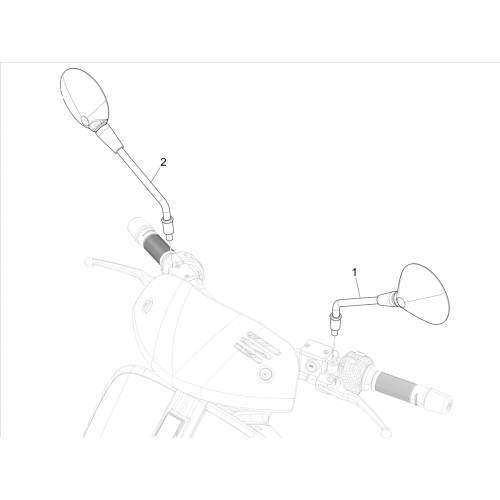 2

1